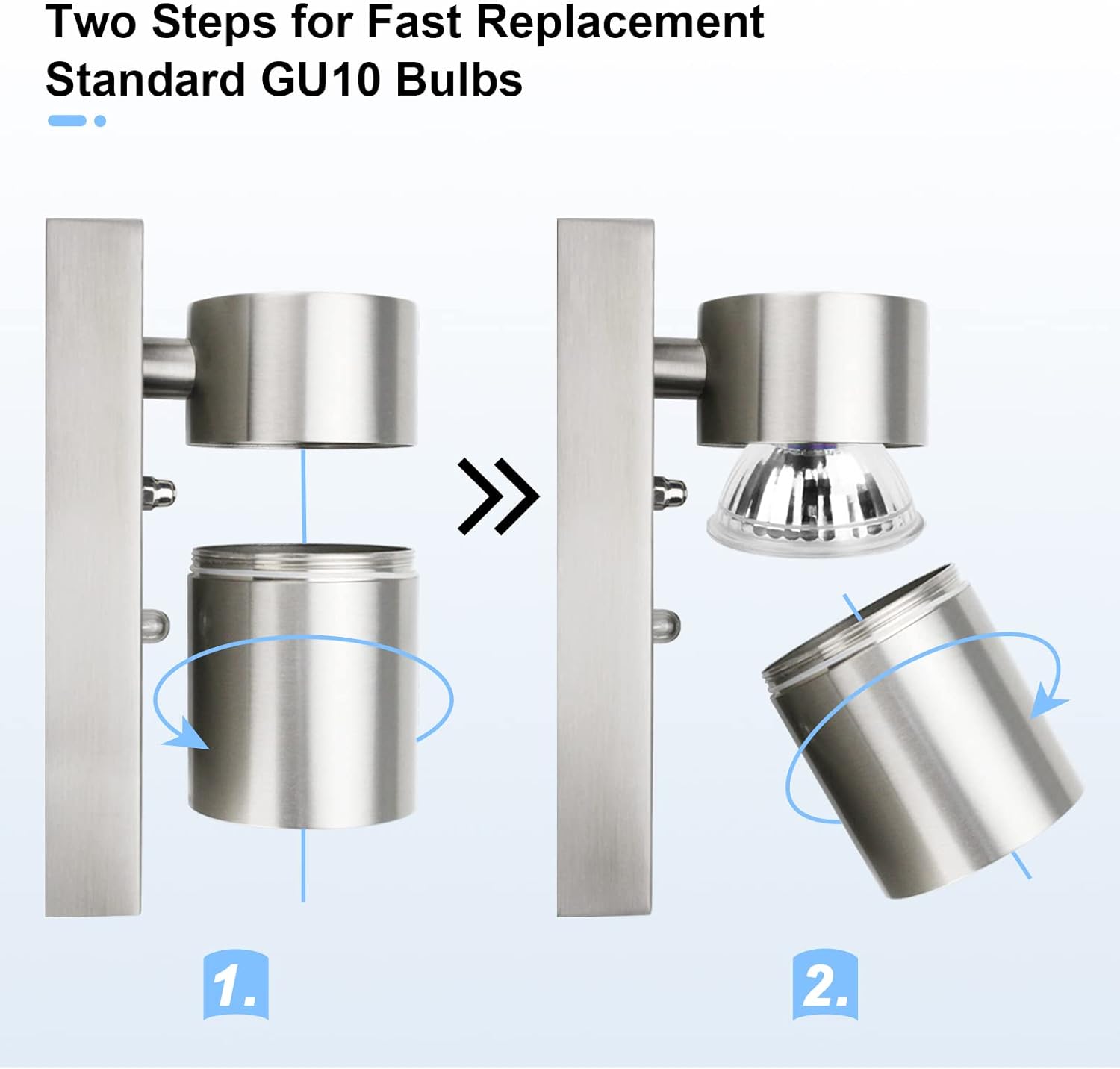 Two Steps for Fast Replacement
Standard GU10 Bulbs

1.

2.