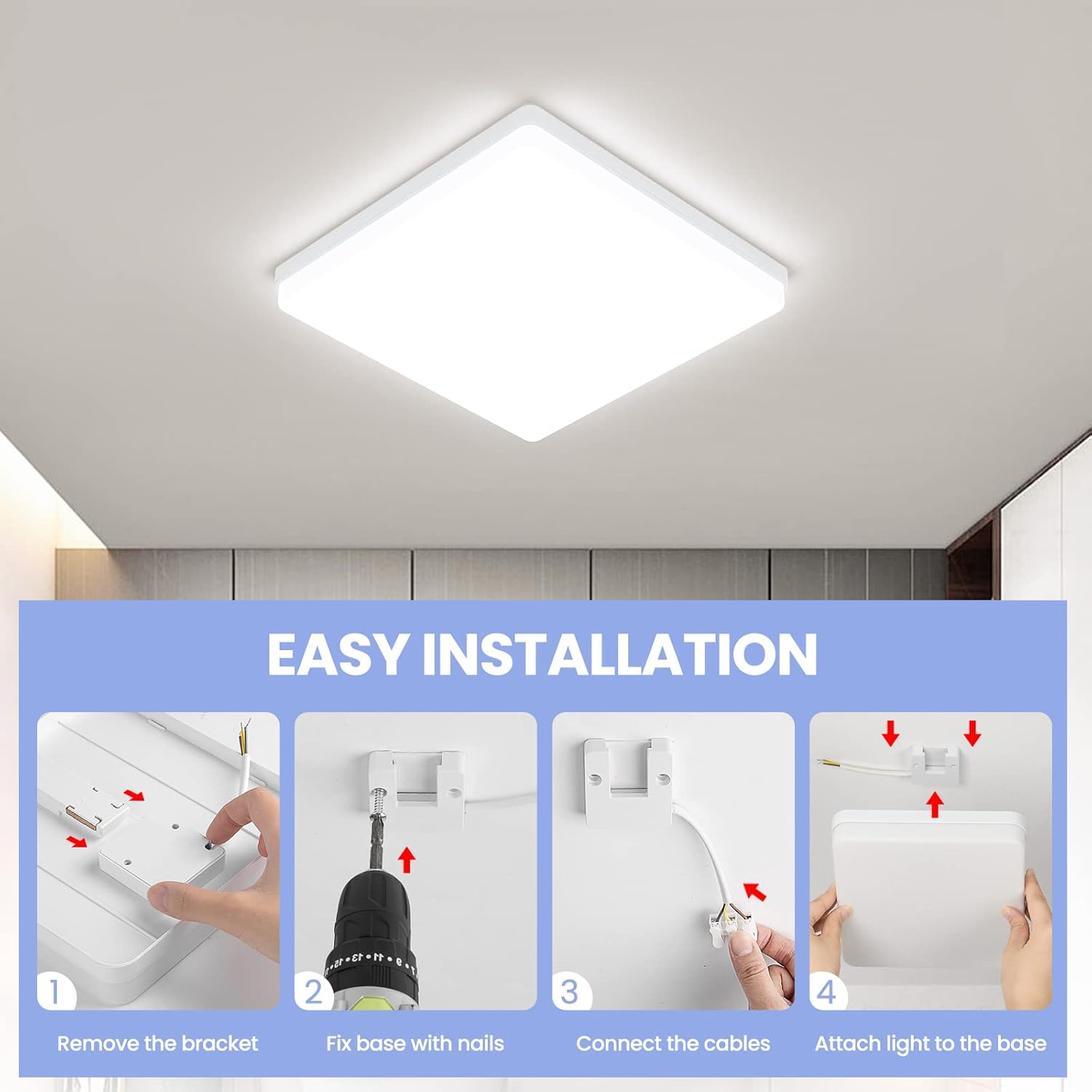 EASY INSTALLATION

1
Remove the bracket

2
Fix base with nails

3
Connect the cables

4
Attach light to the base